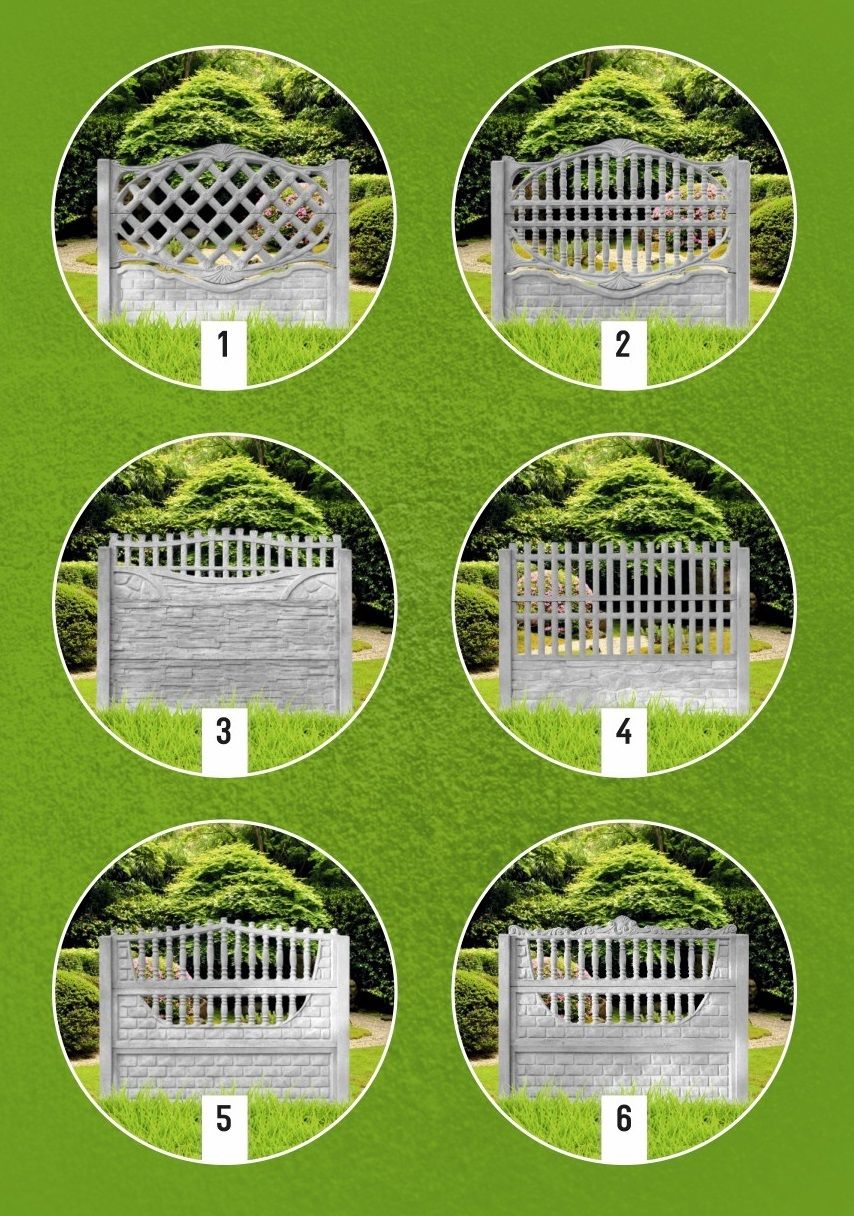 1

2

3

4

5

6